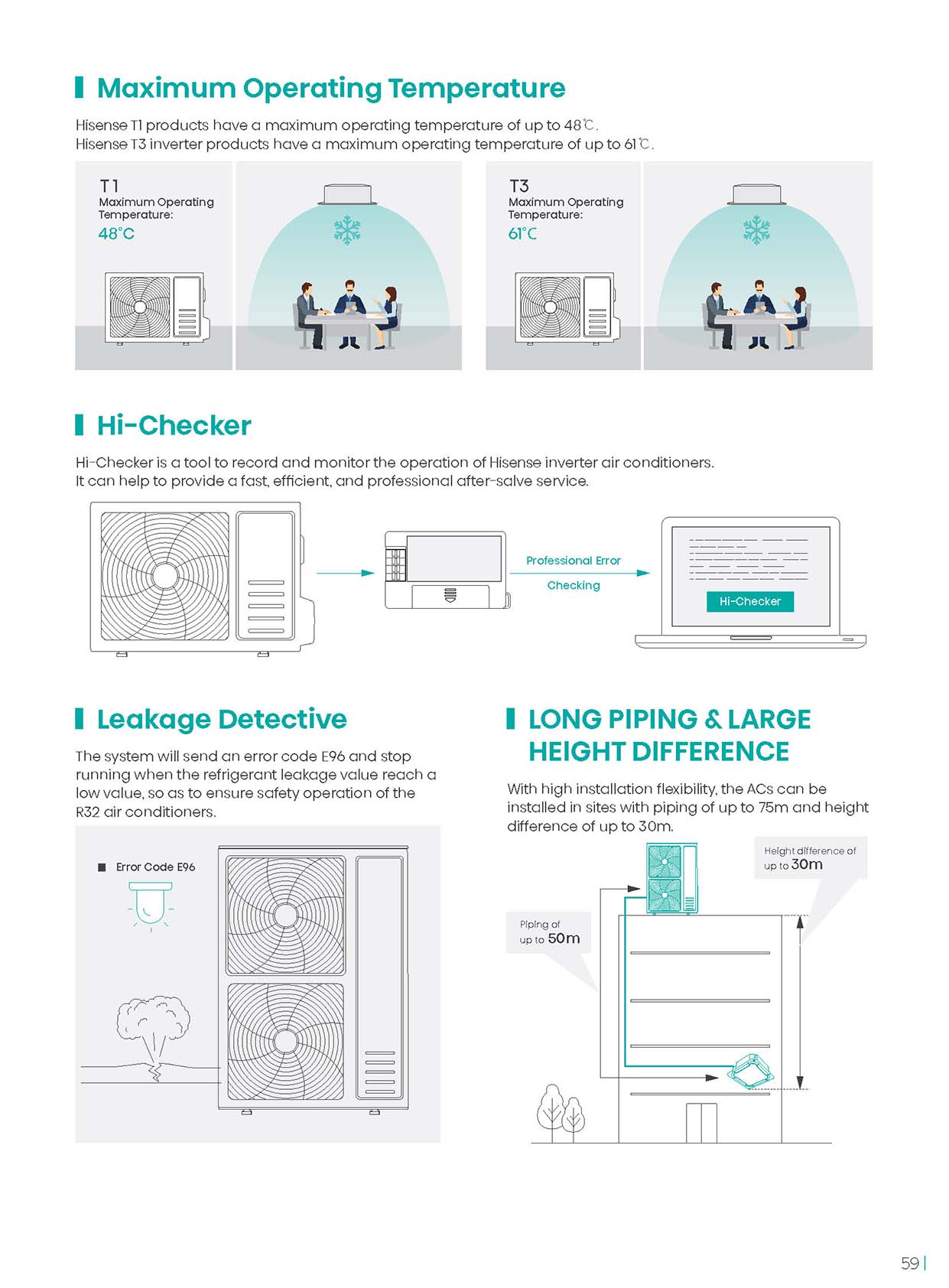 Maximum Operating Temperature

Hisense T1 products have a maximum operating temperature of up to 48℃.
Hisense T3 inverter products have a maximum operating temperature of up to 61℃.

T1
Maximum Operating Temperature:
48°C

T3
Maximum Operating Temperature:
61°C

Hi-Checker

Hi-Checker is a tool to record and monitor the operation of Hisense inverter air conditioners.
It can help to provide a fast, efficient, and professional after-salve service.

Professional Error Checking

Hi-Checker

Leakage Detective

The system will send an error code E96 and stop running when the refrigerant leakage value reach a low value, so as to ensure safety operation of the R32 air conditioners.

Error Code E96

LONG PIPING & LARGE HEIGHT DIFFERENCE

With high installation flexibility, the ACs can be installed in sites with piping of up to 75m and height difference of up to 30m.

Height difference of up to 30m

Piping of up to 50m

59